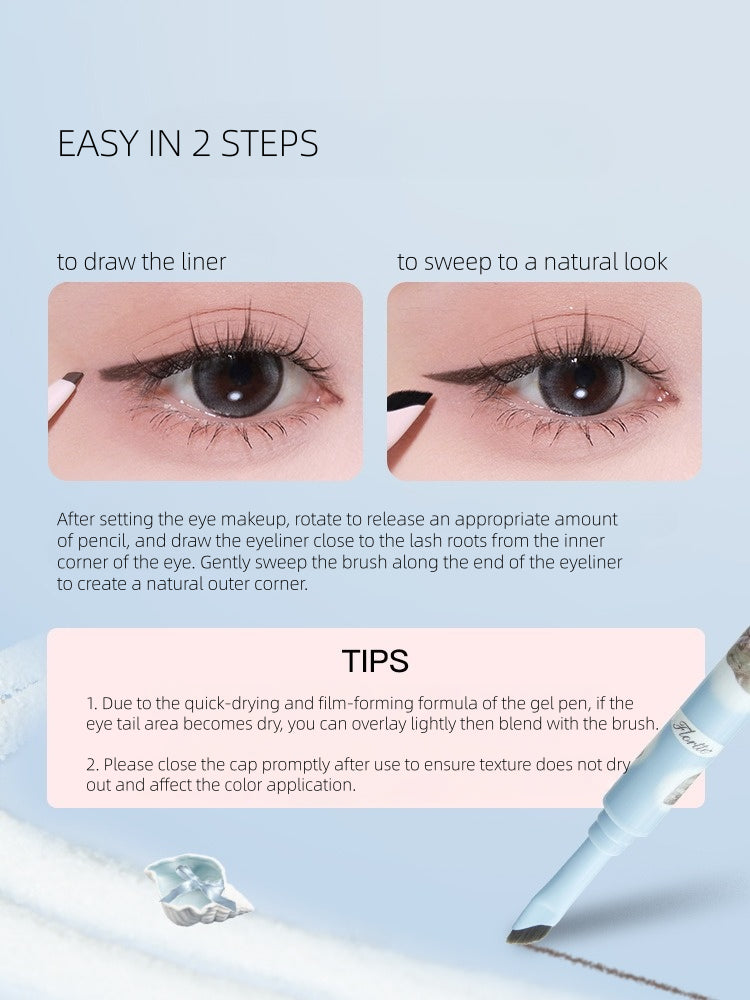 EASY IN 2 STEPS

to draw the liner

to sweep to a natural look

After setting the eye makeup, rotate to release an appropriate amount of pencil, and draw the eyeliner close to the lash roots from the inner corner of the eye. Gently sweep the brush along the end of the eyeliner to create a natural outer corner.

TIPS

1. Due to the quick-drying and film-forming formula of the gel pen, if the eye tail area becomes dry, you can overlay lightly then blend with the brush.

2. Please close the cap promptly after use to ensure texture does not dry out and affect the color application.

Flortte